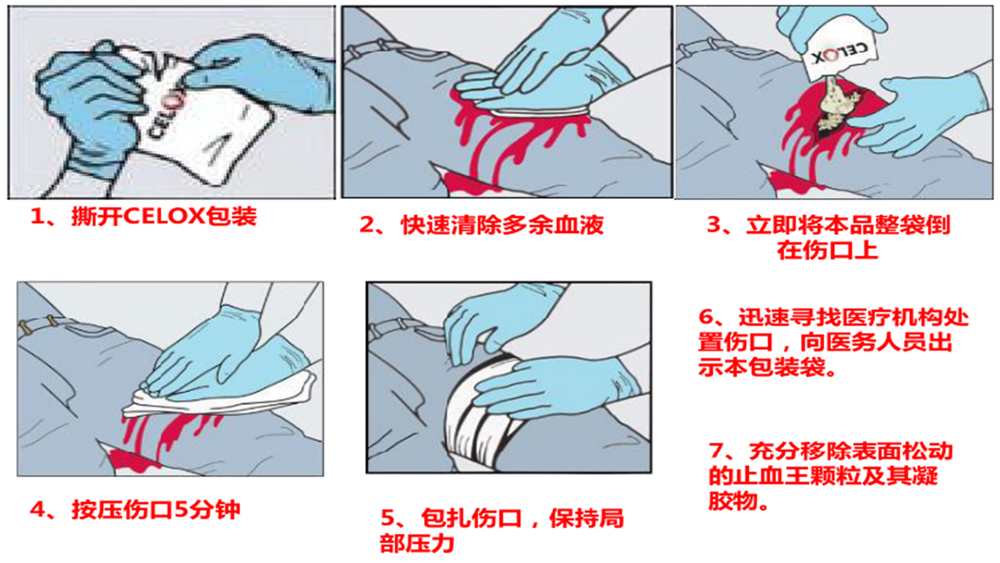 CELOX

1、撕开CELOX包装

2、快速清除多余血液

CELOX

3、立即将本品整袋倒在伤口上

4、按压伤口5分钟

5、包扎伤口，保持局部压力

6、迅速寻找医疗机构处置伤口，向医务人员出示本包装袋。

7、充分移除表面松动的止血王颗粒及其凝胶物。